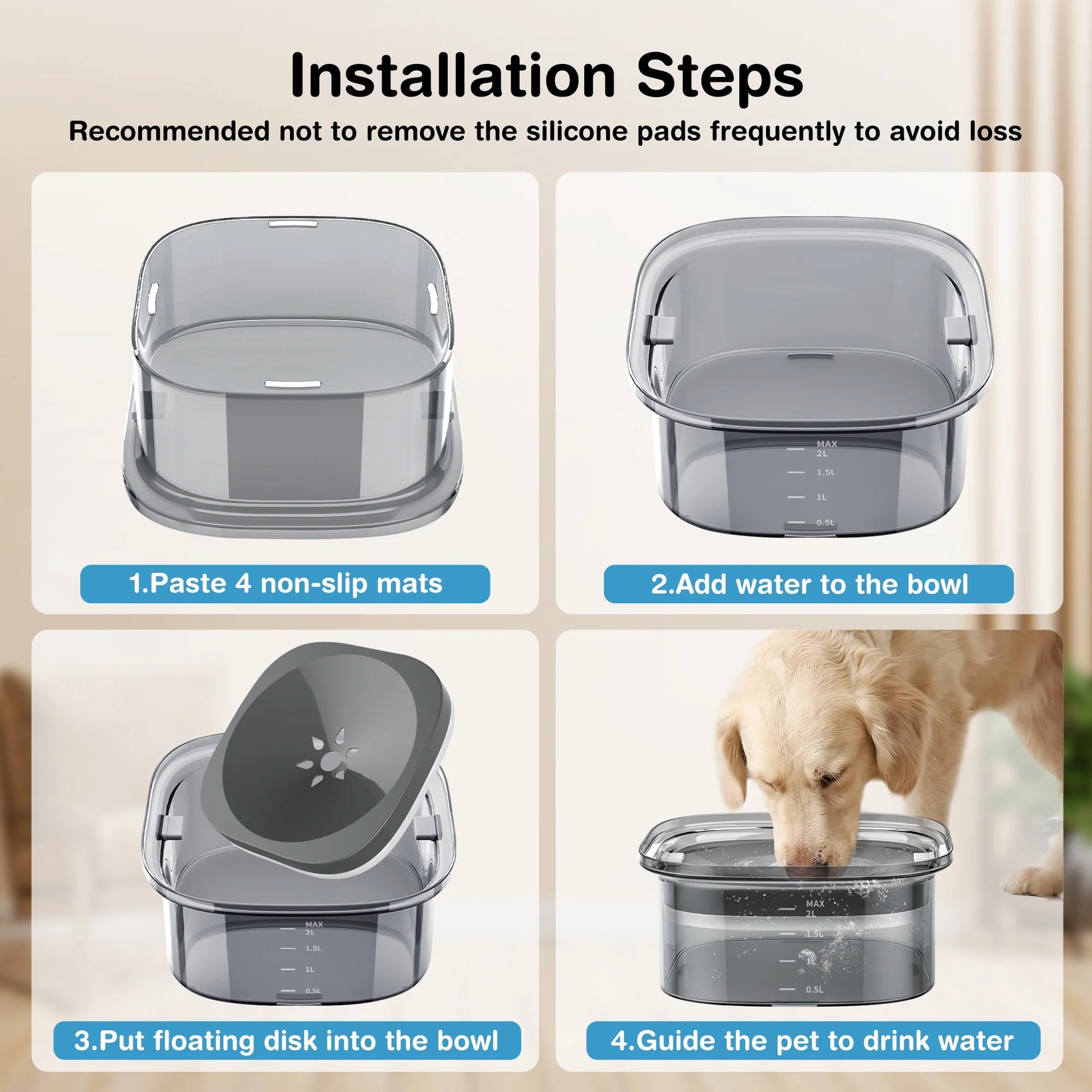 Installation Steps

Recommended not to remove the silicone pads frequently to avoid loss

1.Paste 4 non-slip mats

MAX
2L
1.5L
1L
0.5L

2.Add water to the bowl

MAX
2L
1.5L
1L
0.5L

3.Put floating disk into the bowl

MAX
2L
1.5L
1L
0.5L

4.Guide the pet to drink water